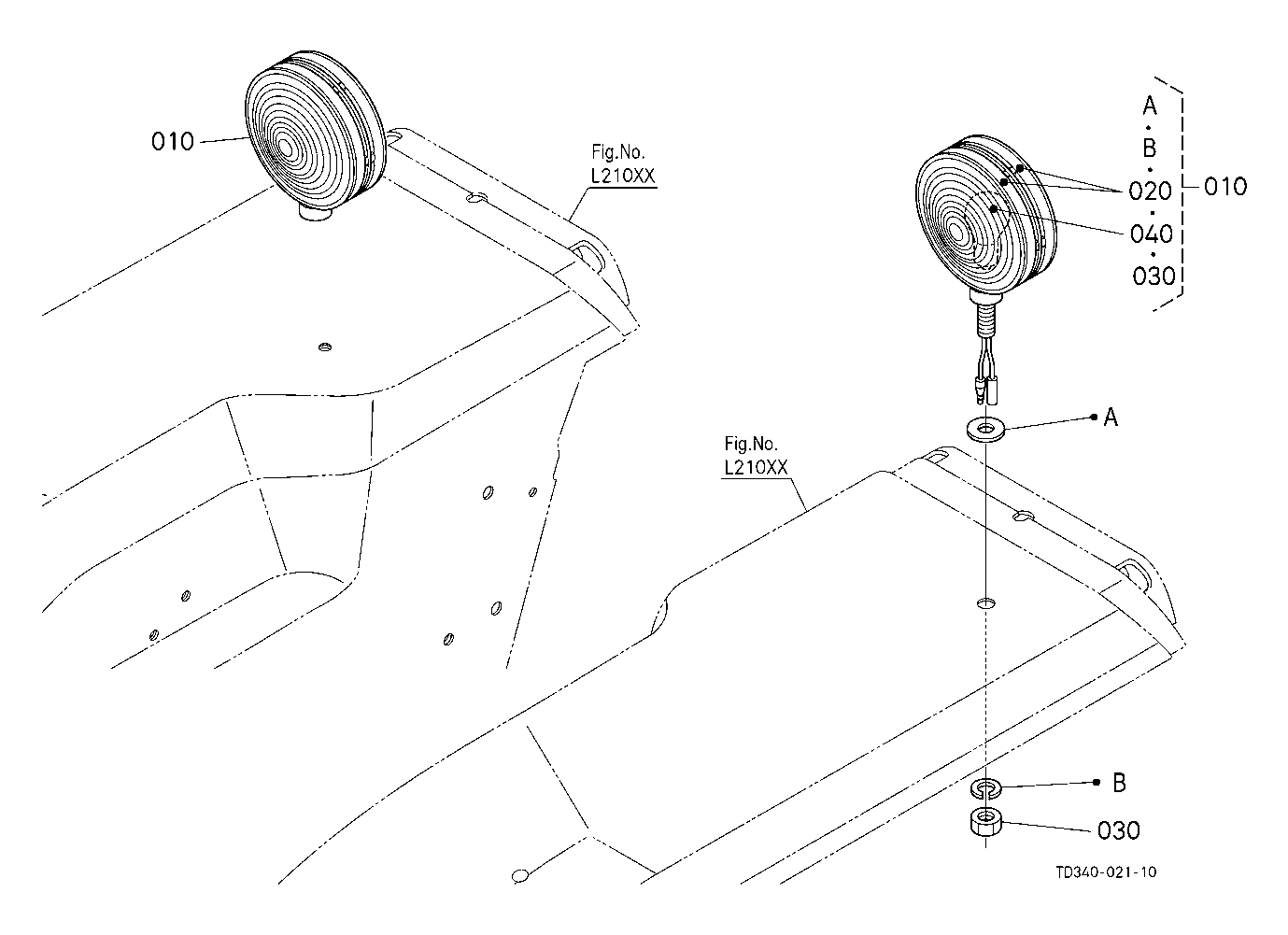 010

Fig.No.
L210XX

A
B
020
040
030
010

A

Fig.No.
L210XX

B

030

TD340-021-10